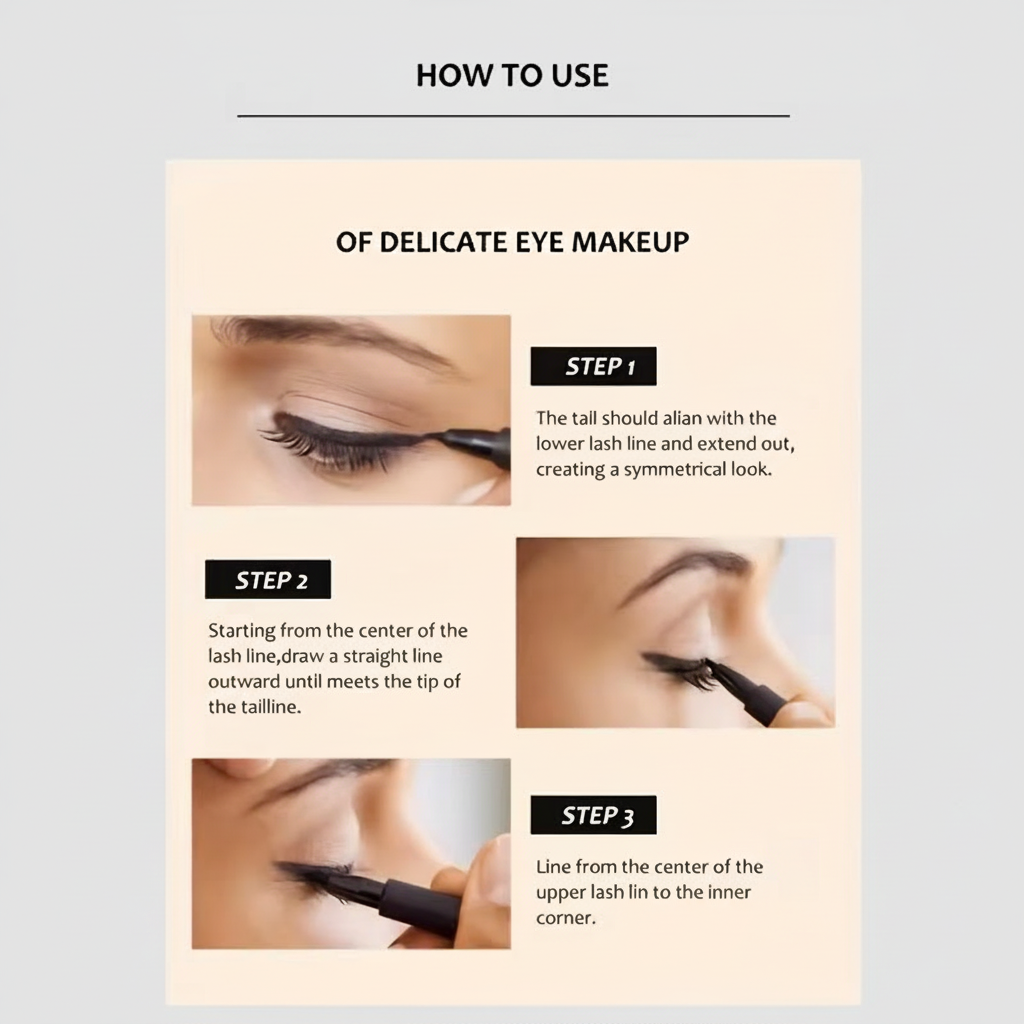 HOW TO USE

OF DELICATE EYE MAKEUP

STEP 1

The tall should alian with the lower lash line and extend out, creating a symmetrical look.

STEP 2

Starting from the center of the lash line,draw a straight line outward until meets the tip of the tailline.

STEP 3

Line from the center of the upper lash lin to the inner corner.