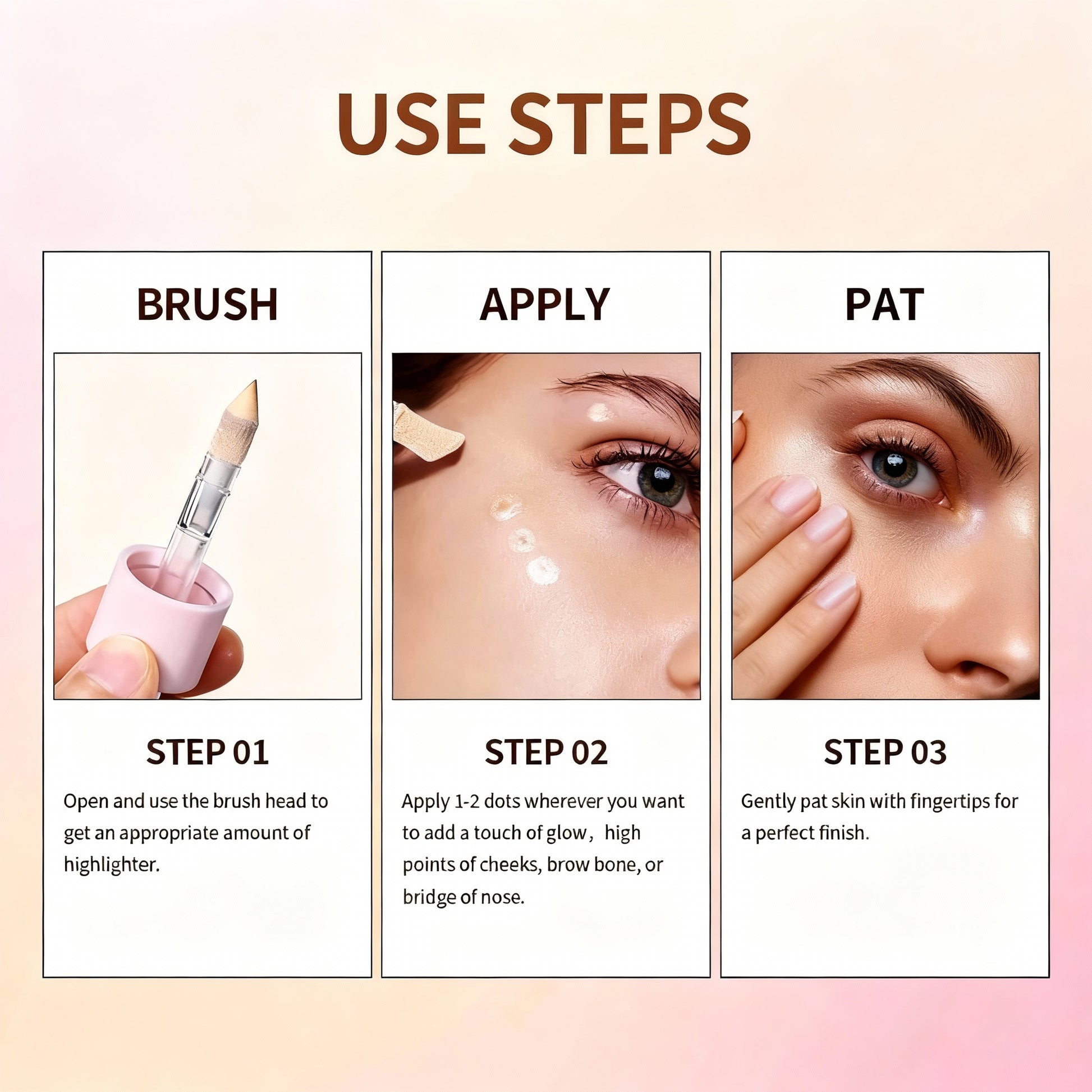 USE STEPS

BRUSH

STEP 01

Open and use the brush head to get an appropriate amount of highlighter.

APPLY

STEP 02

Apply 1-2 dots wherever you want to add a touch of glow， high points of cheeks, brow bone, or bridge of nose.

PAT

STEP 03

Gently pat skin with fingertips for a perfect finish.